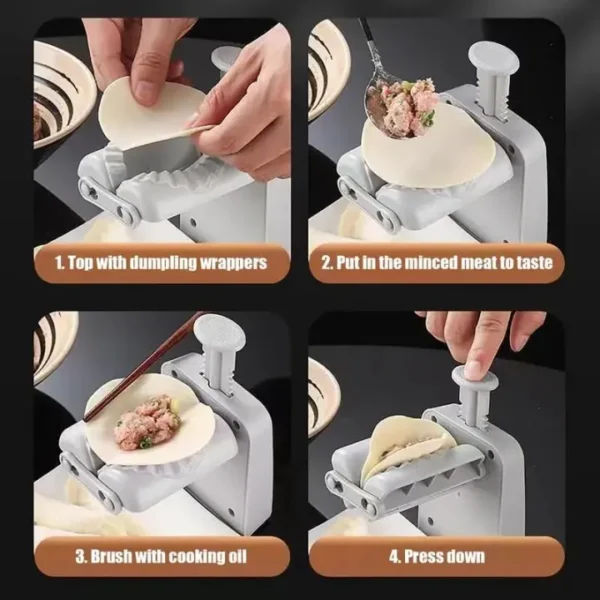 1. Top with dumpling wrappers

2. Put in the minced meat to taste

3. Brush with cooking oil

4. Press down