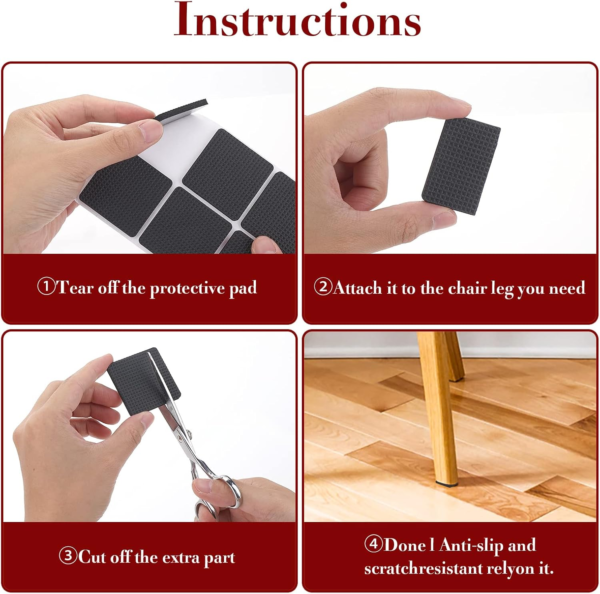 Instructions

①Tear off the protective pad

②Attach it to the chair leg you need

③Cut off the extra part

④Done l Anti-slip and scratchresistant relyon it.