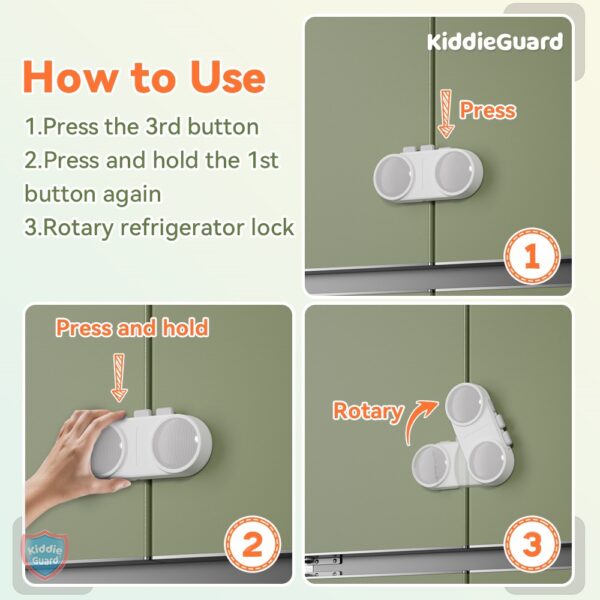 How to Use
1.Press the 3rd button
2.Press and hold the 1st button again
3.Rotary refrigerator lock

KiddieGuard

Press

1

Press and hold

2

Kiddie Guard

Rotary

3