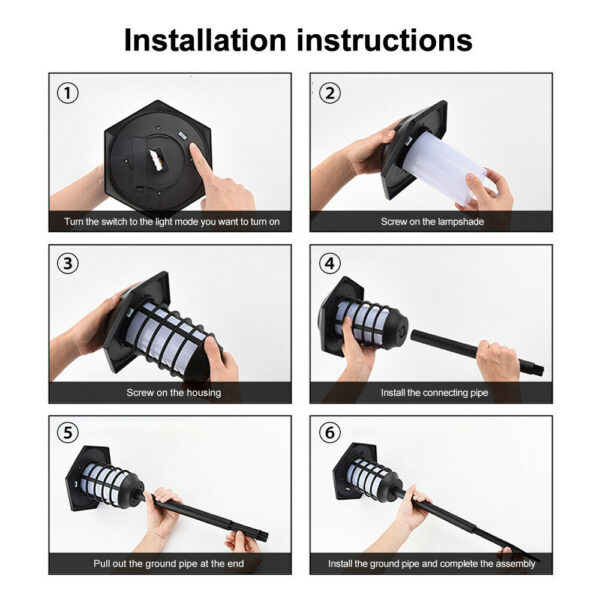 Installation instructions

①
Turn the switch to the light mode you want to turn on

②
Screw on the lampshade

③
Screw on the housing

④
Install the connecting pipe

⑤
Pull out the ground pipe at the end

⑥
Install the ground pipe and complete the assembly