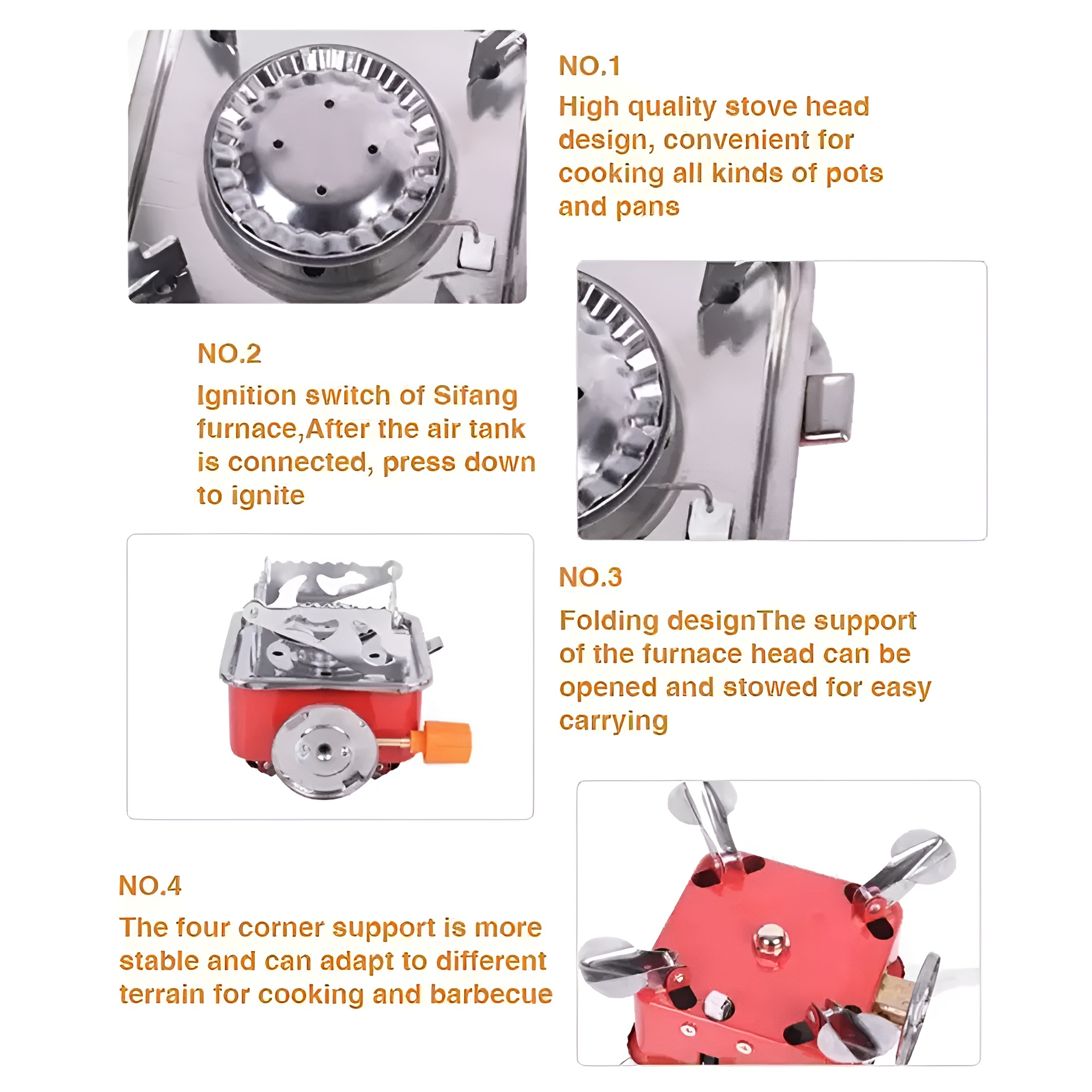 NO.1

High quality stove head design, convenient for cooking all kinds of pots and pans

NO.2

Ignition switch of Sifang furnace,After the air tank is connected, press down to ignite

NO.3

Folding designThe support of the furnace head can be opened and stowed for easy carrying

NO.4

The four corner support is more stable and can adapt to different terrain for cooking and barbecue